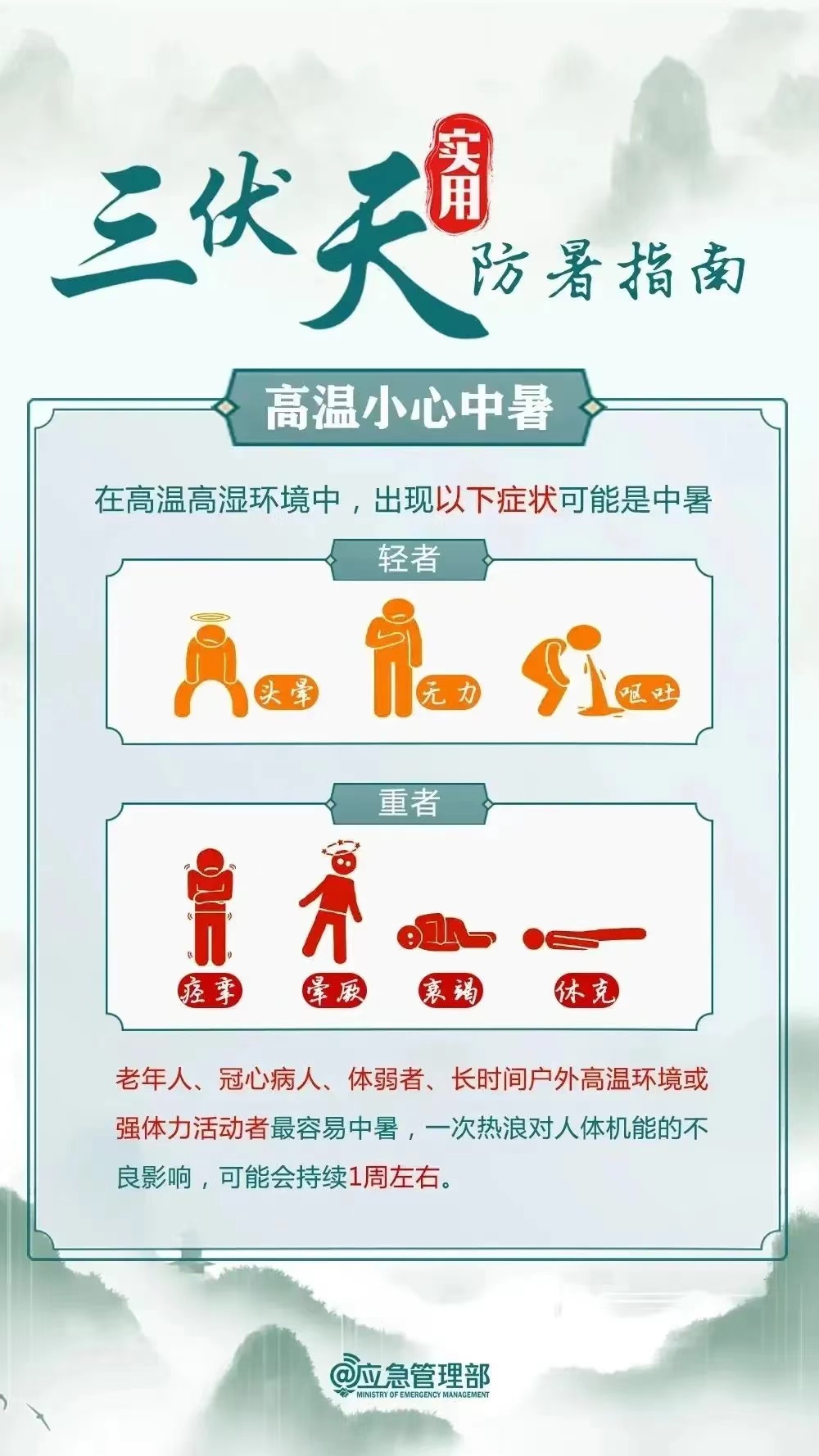 三伏天 实用 防暑指南

高温小心中暑

在高温高湿环境中，出现以下症状可能是中暑

轻者

头晕 无力 呕吐

重者

痉挛 晕厥 衰竭 休克

老年人、冠心病人、体弱者、长时间户外高温环境或强体力活动者最容易中暑，一次热浪对人体机能的不良影响，可能会持续1周左右。

@应急管理部
MINISTRY OF EMERGENCY MANAGEMENT